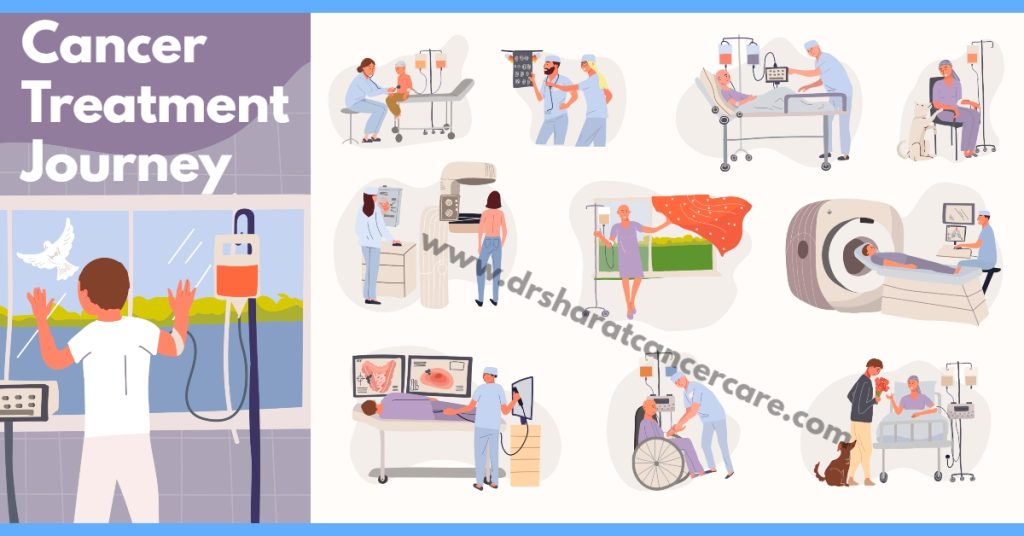 Cancer Treatment Journey

www.drsharatcancercare.com